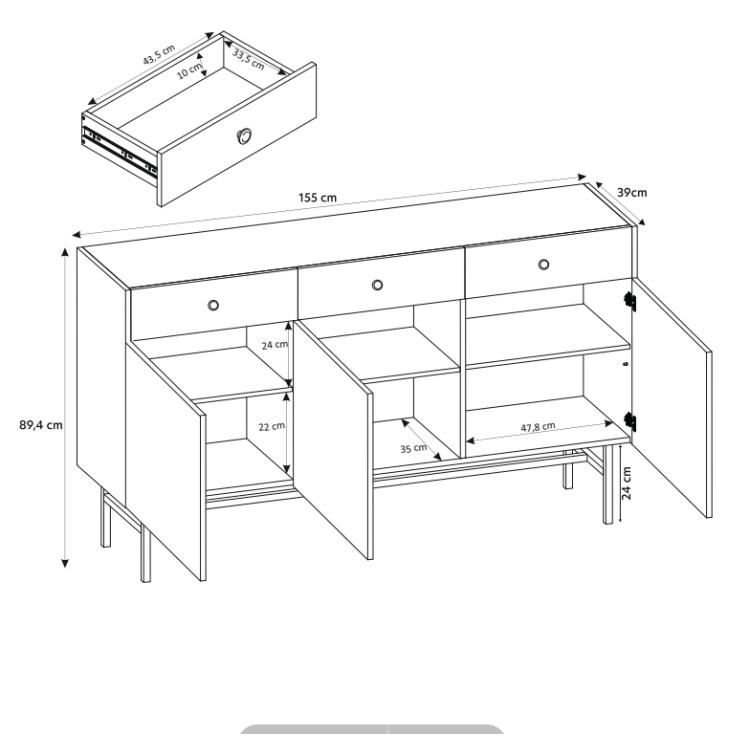 43,5 cm
10 cm
33,5 cm
155 cm
39cm
89,4 cm
24 cm
22 cm
35 cm
47,8 cm
24 cm