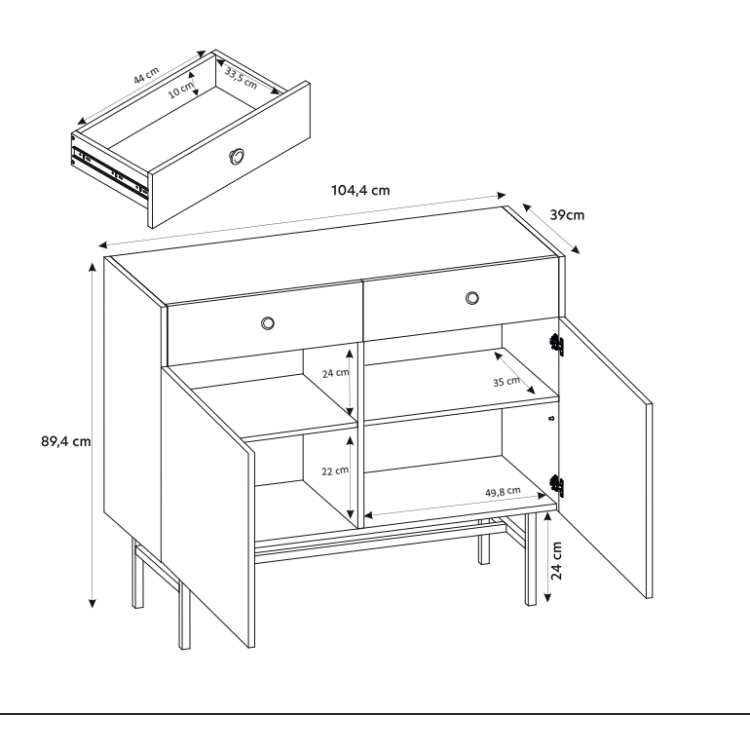 44 cm
10 cm
33,5 cm
104,4 cm
39cm
89,4 cm
24 cm
35 cm
22 cm
49,8 cm
24 cm